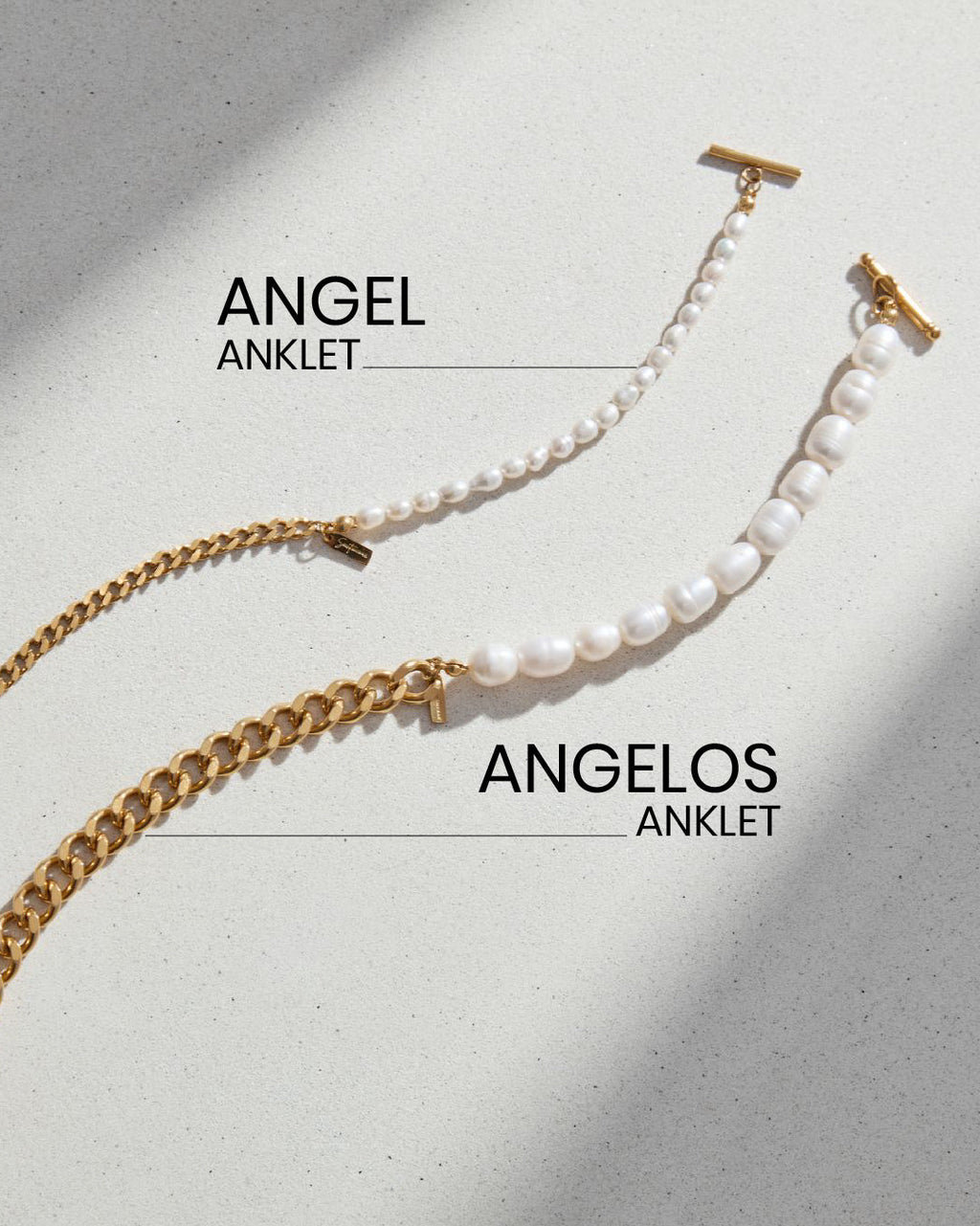 ANGEL
ANKLET

ANGELOS
ANKLET